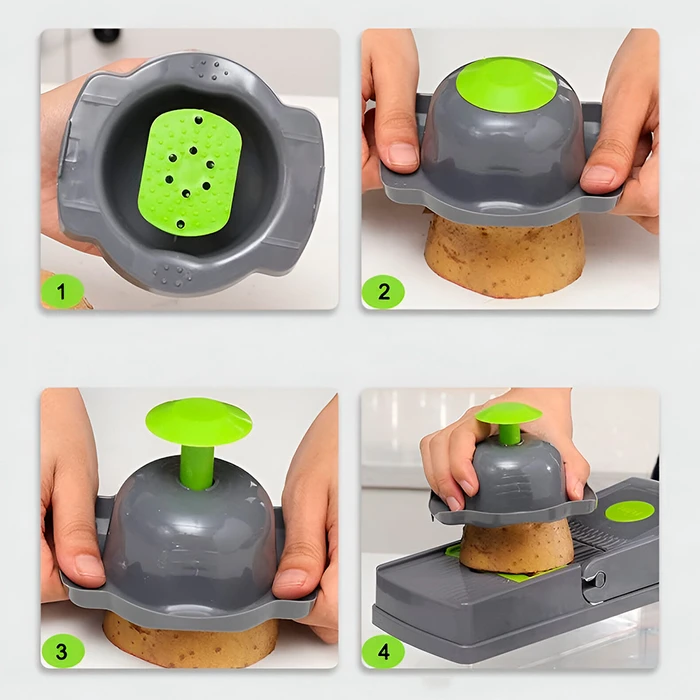 1

2

3

4