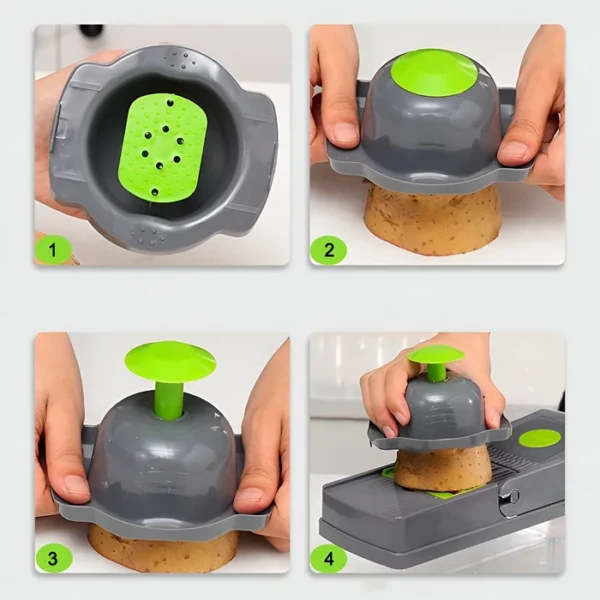 1

2

3

4