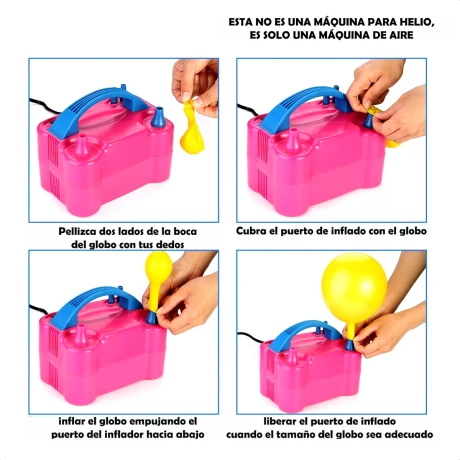 ESTA NO ES UNA MÁQUINA PARA HELIO,
ES SOLO UNA MÁQUINA DE AIRE

Pellizca dos lados de la boca del globo con tus dedos

Cubra el puerto de inflado con el globo

inflar el globo empujando el puerto del inflador hacia abajo

liberar el puerto de inflado cuando el tamaño del globo sea adecuado