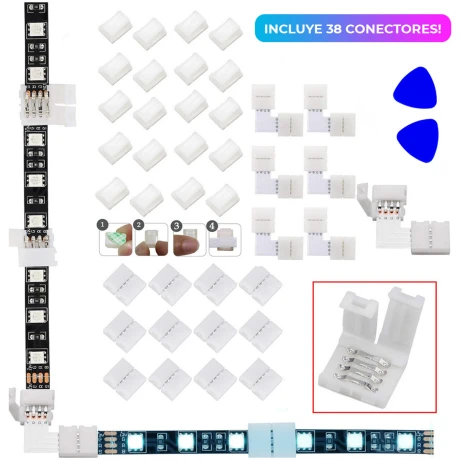 INCLUYE 38 CONECTORES!

1
2
3
4